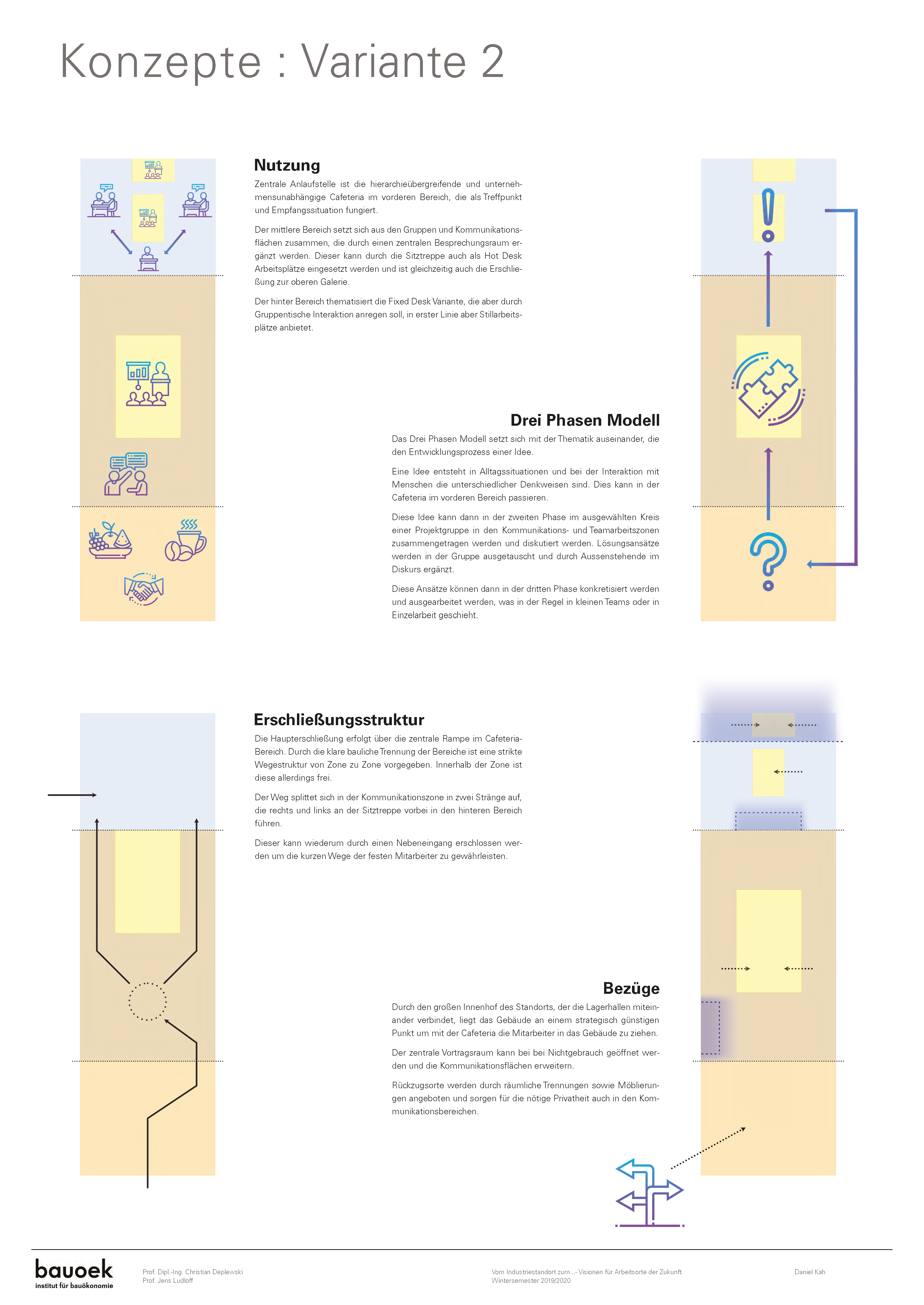 Konzepte : Variante 2

Nutzung

Zentrale Anlaufstelle ist die hierarchieübergreifende und unternehmensunabhängige Cafeteria im vorderen Bereich, die als Treffpunkt und Empfangssituation fungiert.

Der mittlere Bereich setzt sich aus den Gruppen und Kommunikationsflächen zusammen, die durch einen zentralen Besprechungsraum ergänzt werden. Dieser kann durch die Sitztreppe auch als Hot Desk Arbeitsplätze eingesetzt werden und ist gleichzeitig auch die Erschließung zur oberen Galerie.

Der hinter Bereich thematisiert die Fixed Desk Variante, die aber durch Gruppentische Interaktion anregen soll, in erster Linie aber Stillarbeitsplätze anbietet.

Drei Phasen Modell

Das Drei Phasen Modell setzt sich mit der Thematik auseinander, die den Entwicklungsprozess einer Idee.

Eine Idee entsteht in Alltagssituationen und bei der Interaktion mit Menschen die unterschiedlicher Denkweisen sind. Dies kann in der Cafeteria im vorderen Bereich passieren.

Diese Idee kann dann in der zweiten Phase im ausgewählten Kreis einer Projektgruppe in den Kommunikations- und Teamarbeitszonen zusammengetragen werden und diskutiert werden. Lösungsansätze werden in der Gruppe ausgetauscht und durch Aussenstehende im Diskurs ergänzt.

Diese Ansätze können dann in der dritten Phase konkretisiert werden und ausgearbeitet werden, was in der Regel in kleinen Teams oder in Einzelarbeit geschieht.

Erschließungsstruktur

Die Haupterschließung erfolgt über die zentrale Rampe im Cafeteria-Bereich. Durch die klare bauliche Trennung der Bereiche ist eine strikte Wegestruktur von Zone zu Zone vorgegeben. Innerhalb der Zone ist diese allerdings frei.

Der Weg splittet sich in der Kommunikationszone in zwei Stränge auf, die rechts und links an der Sitztreppe vorbei in den hinteren Bereich führen.

Dieser kann wiederum durch einen Nebeneingang erschlossen werden um die kurzen Wege der festen Mitarbeiter zu gewährleisten.

Bezüge

Durch den großen Innenhof des Standorts, der die Lagerhallen miteinander verbindet, liegt das Gebäude an einem strategisch günstigen Punkt um mit der Cafeteria die Mitarbeiter in das Gebäude zu ziehen.

Der zentrale Vortragsraum kann bei bei Nichtgebrauch geöffnet werden und die Kommunikationsflächen erweitern.

Rückzugsorte werden durch räumliche Trennungen sowie Möblierungen angeboten und sorgen für die nötige Privatheit auch in den Kommunikationsbereichen.

bauoek
institut für bauökonomie

Prof. Dipl.-Ing. Christian Deplewski
Prof. Jens Ludloff

Vom Industriestandort zum...- Visionen für Arbeitsorte der Zukunft
Wintersemester 2019/2020

Daniel Kah